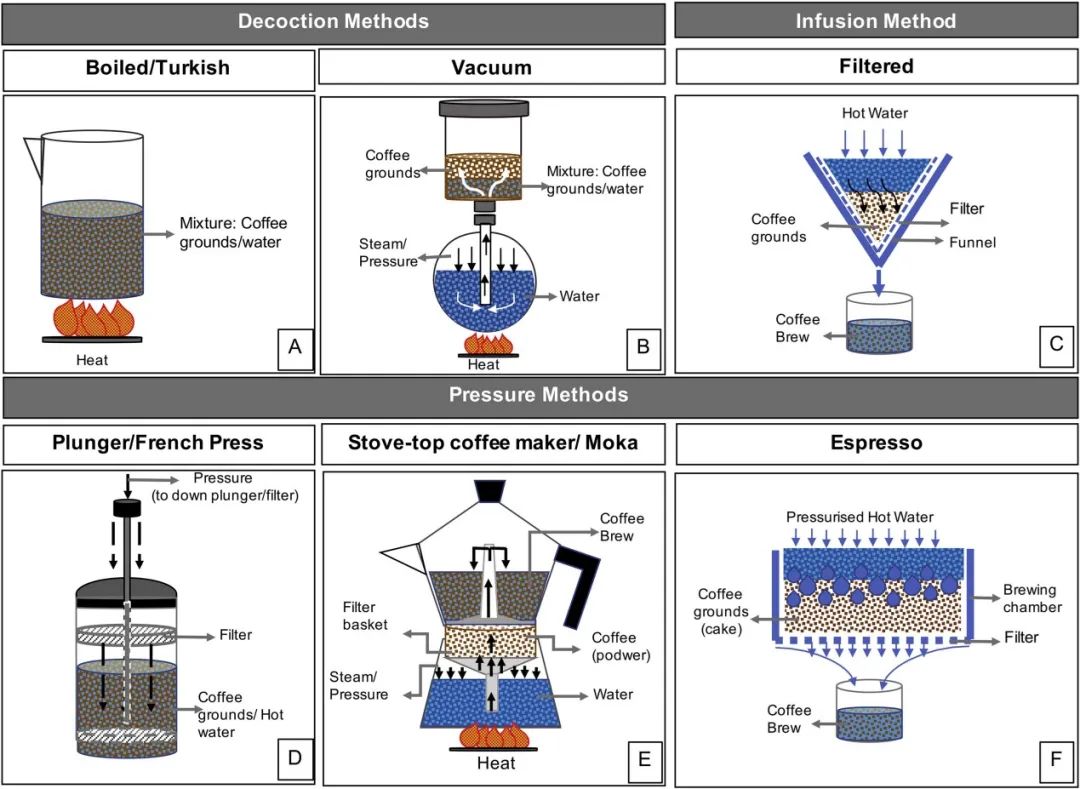 Decoction Methods

Infusion Method

Boiled/Turkish

Mixture: Coffee grounds/water

Heat

A

Vacuum

Coffee grounds

Mixture: Coffee grounds/water

Steam/ Pressure

Water

Heat

B

Filtered

Hot Water

Coffee grounds

Filter

Funnel

Coffee Brew

C

Pressure Methods

Plunger/French Press

Pressure (to down plunger/filter)

Filter

Coffee grounds/ Hot water

D

Stove-top coffee maker/ Moka

Coffee Brew

Filter basket

Coffee (podwer)

Steam/ Pressure

Water

Heat

E

Espresso

Pressurised Hot Water

Coffee grounds (cake)

Brewing chamber

Filter

Coffee Brew

F